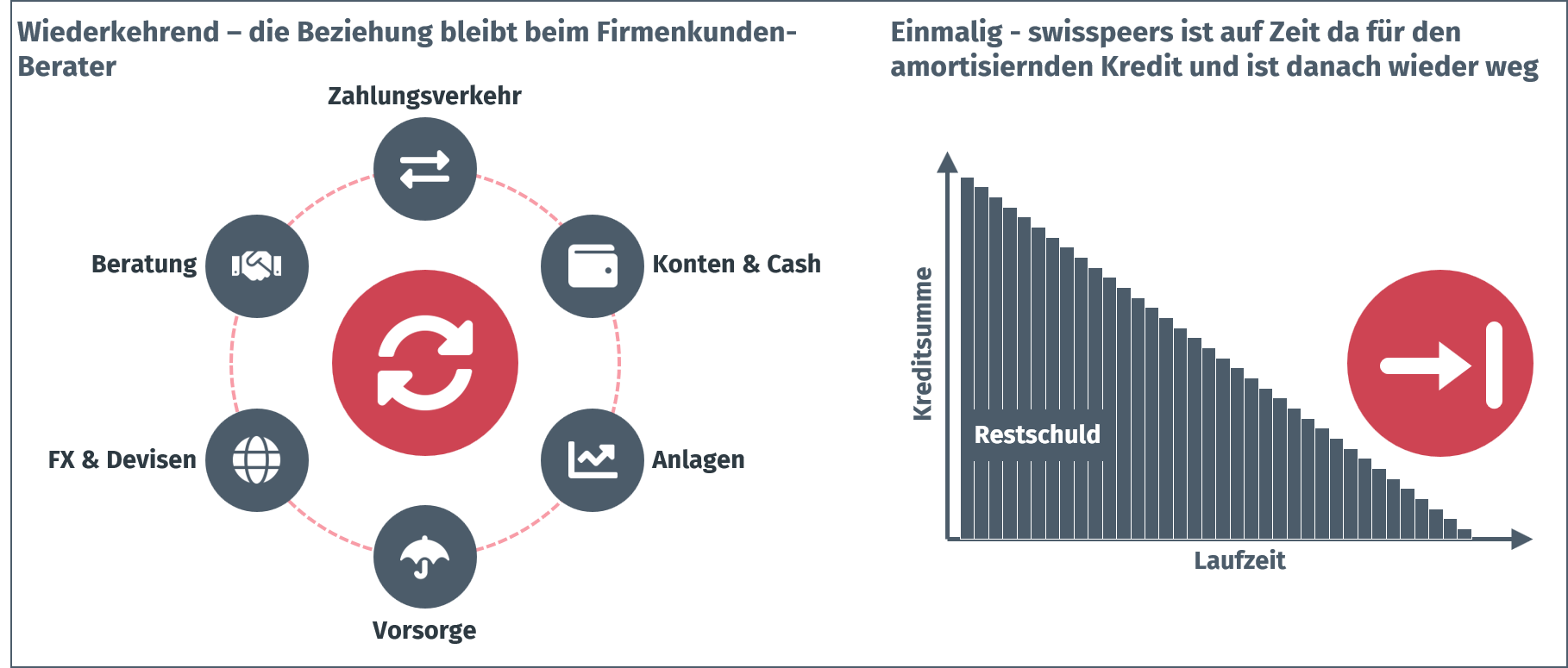 Wiederkehrend – die Beziehung bleibt beim Firmenkunden-Berater

Zahlungsverkehr

Beratung

Konten & Cash

FX & Devisen

Anlagen

Vorsorge

Einmalig - swisspeers ist auf Zeit da für den amortisiernden Kredit und ist danach wieder weg

Kreditsumme

Restschuld

Laufzeit